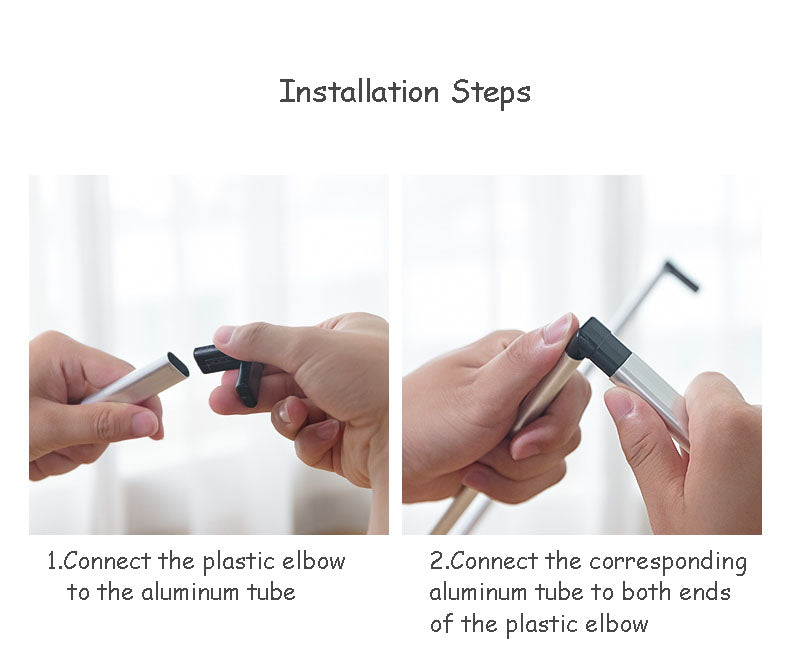 Installation Steps

1.Connect the plastic elbow to the aluminum tube

2.Connect the corresponding aluminum tube to both ends of the plastic elbow