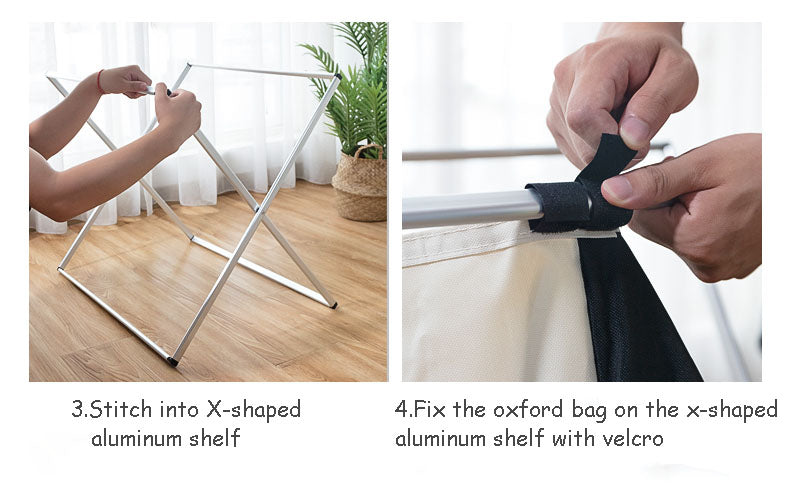 3.Stitch into X-shaped aluminum shelf

4.Fix the oxford bag on the x-shaped aluminum shelf with velcro